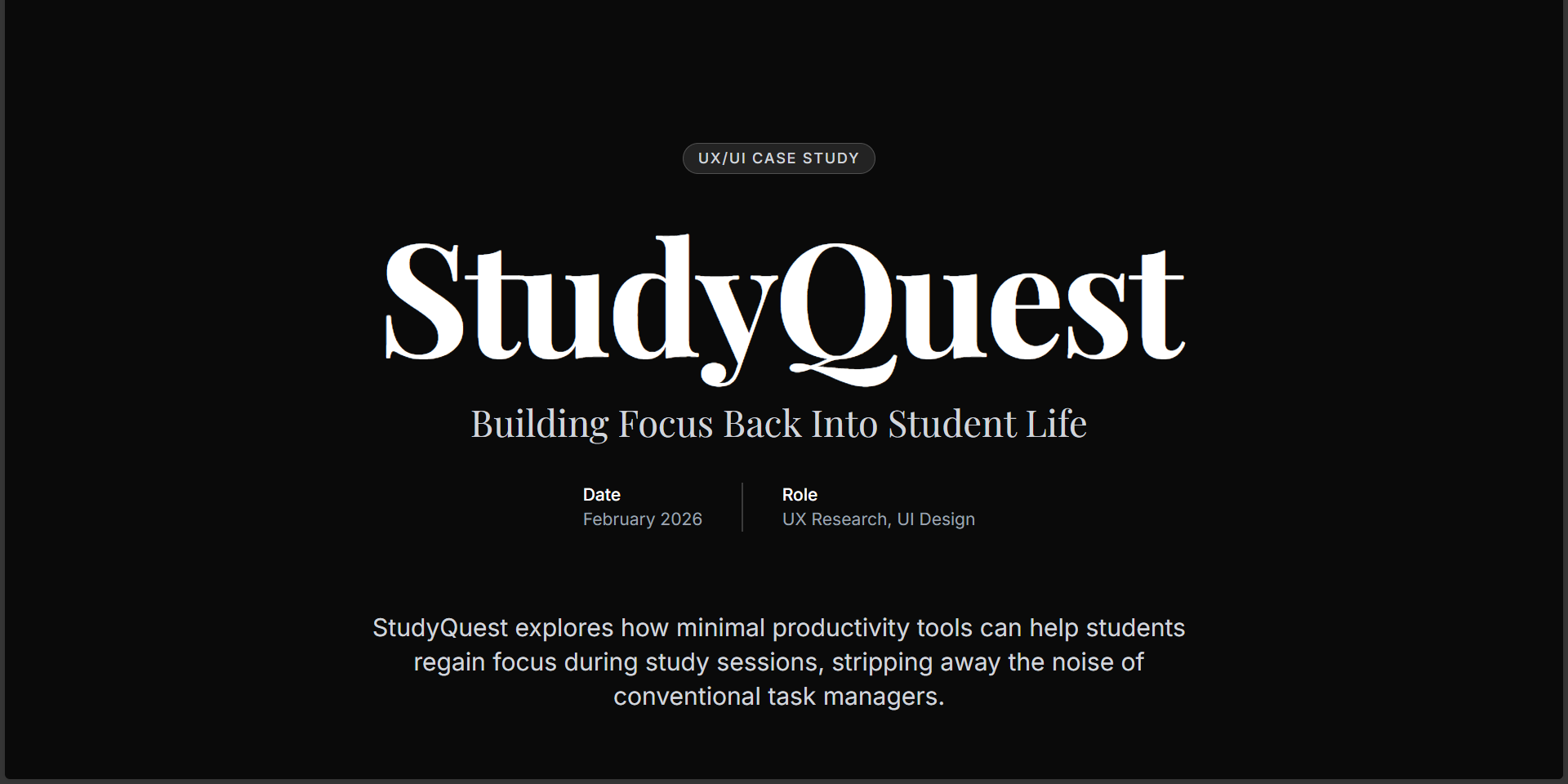 UX/UI CASE STUDY

StudyQuest

Building Focus Back Into Student Life

Date
February 2026

Role
UX Research, UI Design

StudyQuest explores how minimal productivity tools can help students regain focus during study sessions, stripping away the noise of conventional task managers.